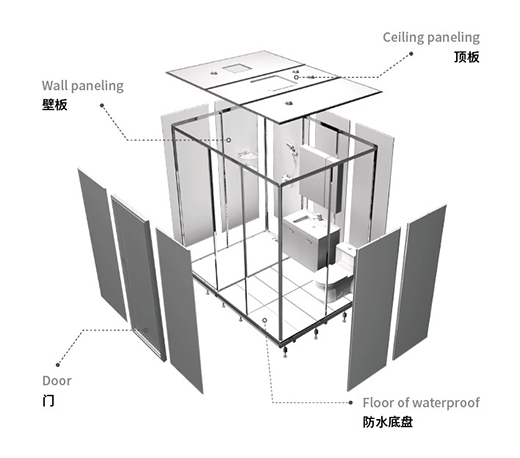 Ceiling paneling
顶板

Wall paneling
壁板

Door
门

Floor of waterproof
防水底盘